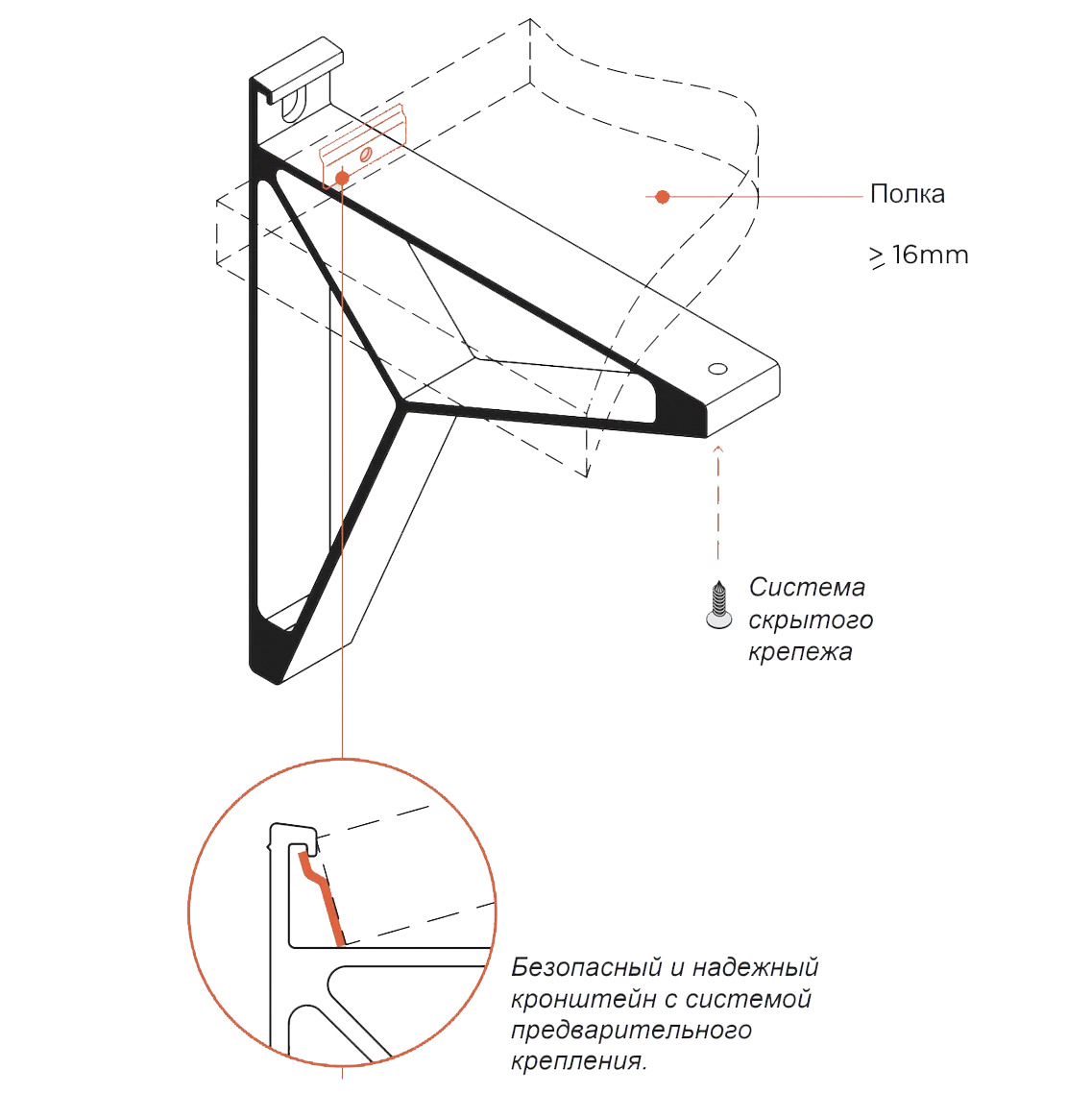 Полка

$\geq$ 16mm

Система скрытого крепежа

Безопасный и надежный кронштейн с системой предварительного крепления.